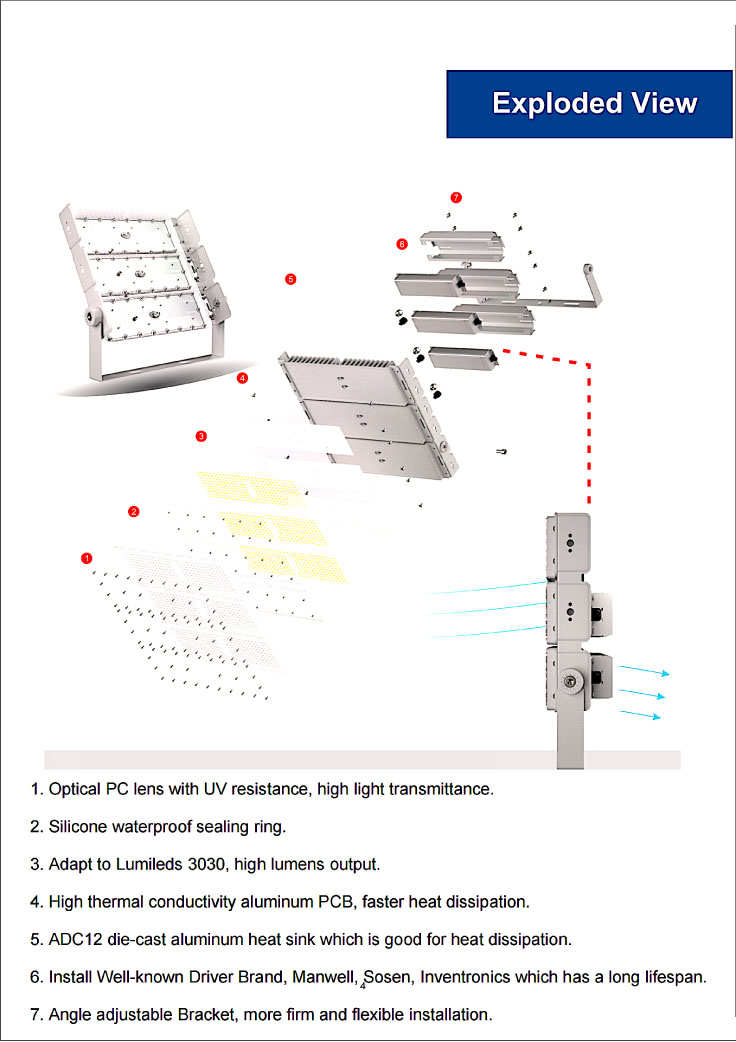 Exploded View

7

6

5

4

3

2

1

1. Optical PC lens with UV resistance, high light transmittance.

2. Silicone waterproof sealing ring.

3. Adapt to Lumileds 3030, high lumens output.

4. High thermal conductivity aluminum PCB, faster heat dissipation.

5. ADC12 die-cast aluminum heat sink which is good for heat dissipation.

6. Install Well-known Driver Brand, Manwell, Sosen, Inventronics which has a long lifespan.

4

7. Angle adjustable Bracket, more firm and flexible installation.